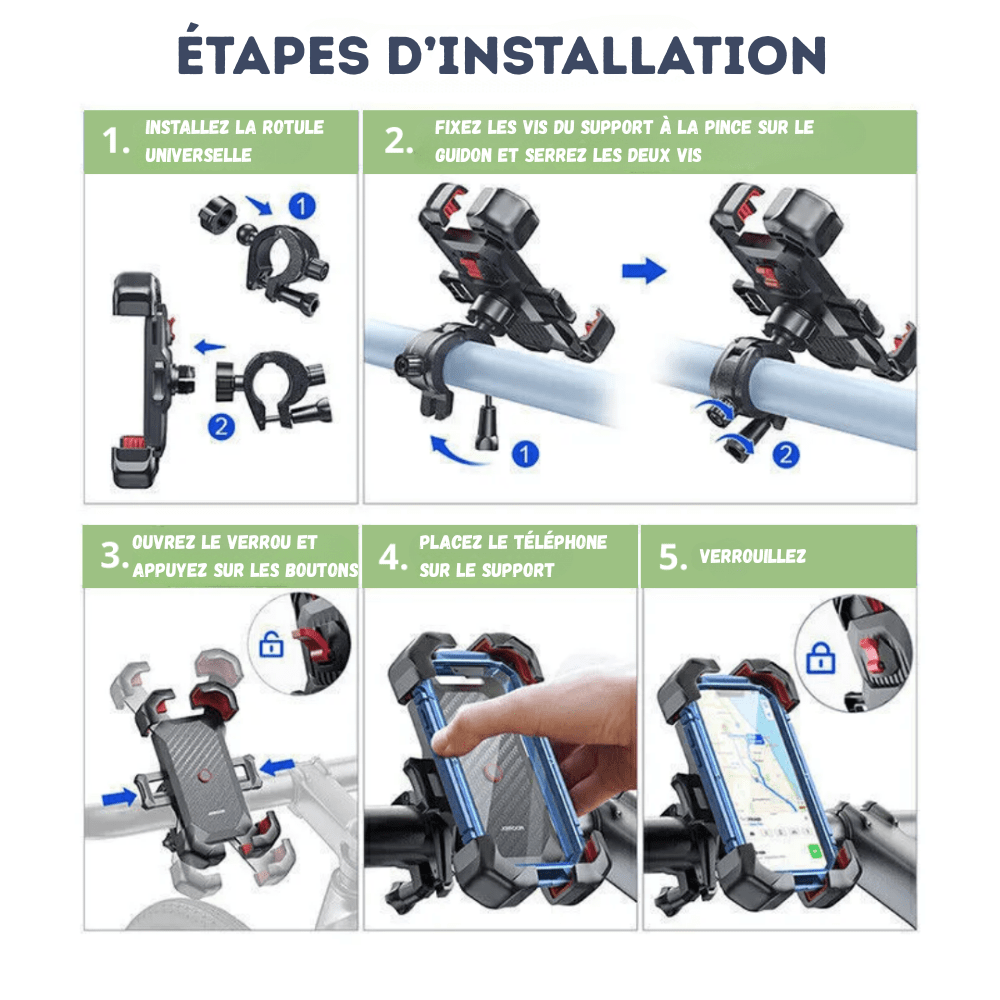 ÉTAPES D'INSTALLATION

1. INSTALLEZ LA ROTULE UNIVERSELLE

1

2

2. FIXEZ LES VIS DU SUPPORT À LA PINCE SUR LE GUIDON ET SERREZ LES DEUX VIS

1

2

3. OUVREZ LE VERROU ET APPUYEZ SUR LES BOUTONS

4. PLACEZ LE TÉLÉPHONE SUR LE SUPPORT

5. VERROUILLEZ