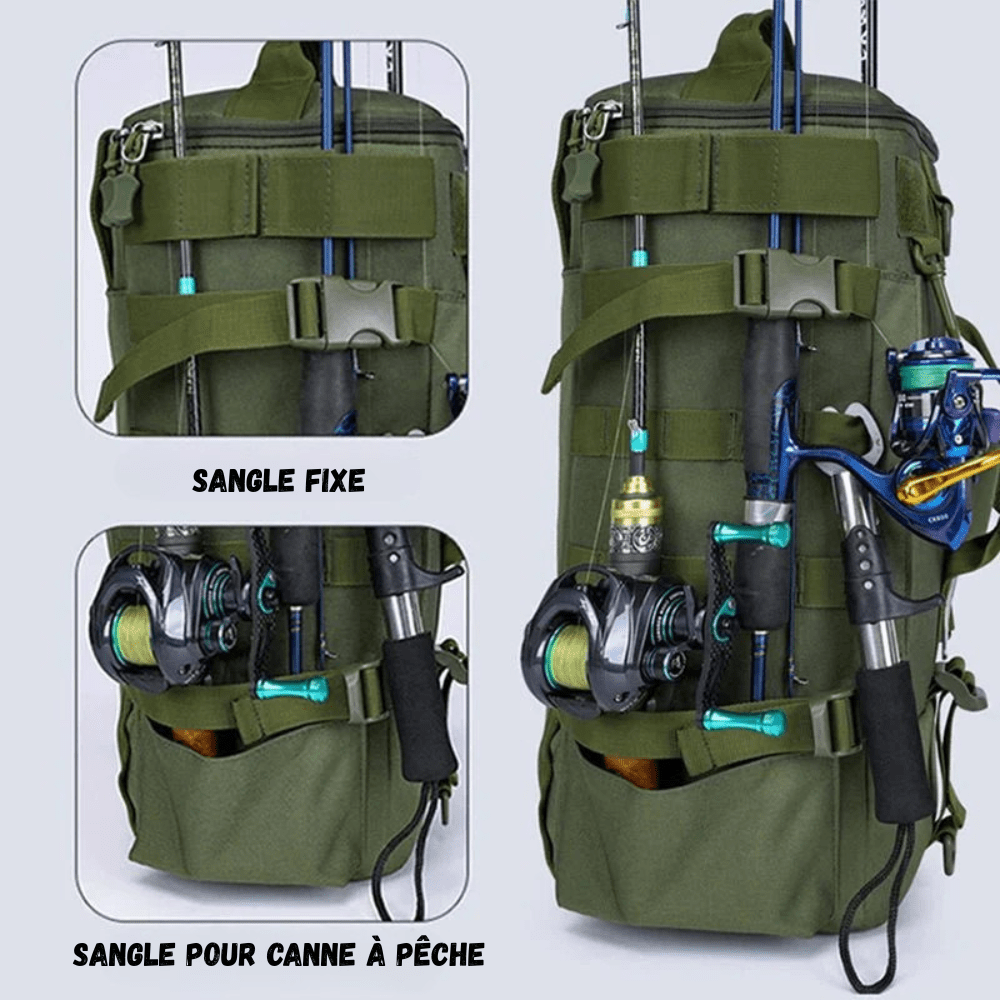 SANGLE FIXE

SANGLE POUR CANNE À PÊCHE