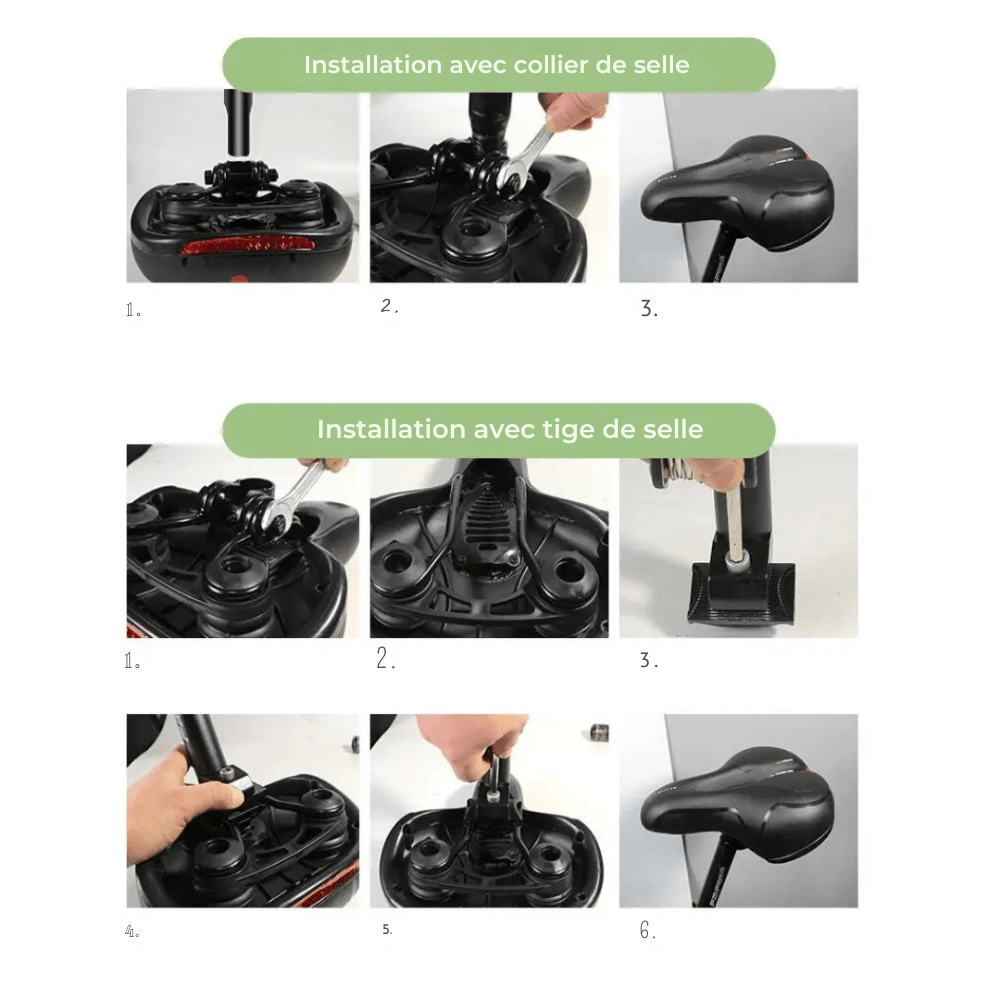 Installation avec collier de selle

1.

2.

3.

Installation avec tige de selle

1.

2.

3.

4.

5.

6.